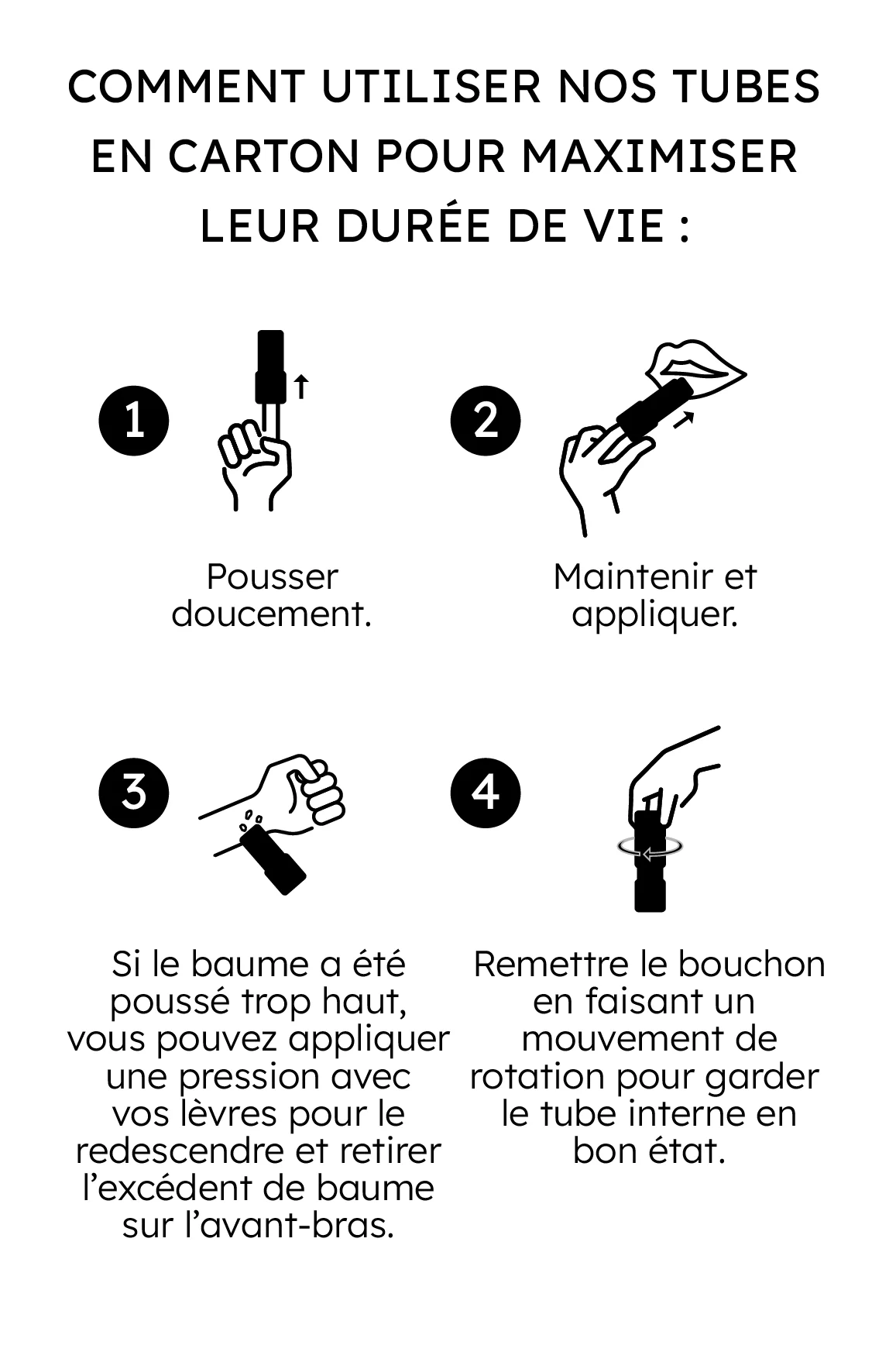 COMMENT UTILISER NOS TUBES EN CARTON POUR MAXIMISER LEUR DURÉE DE VIE :

1

Pousser doucement.

2

Maintenir et appliquer.

3

Si le baume a été poussé trop haut, vous pouvez appliquer une pression avec vos lèvres pour le redescendre et retirer l'excédent de baume sur l'avant-bras.

4

Remettre le bouchon en faisant un mouvement de rotation pour garder le tube interne en bon état.